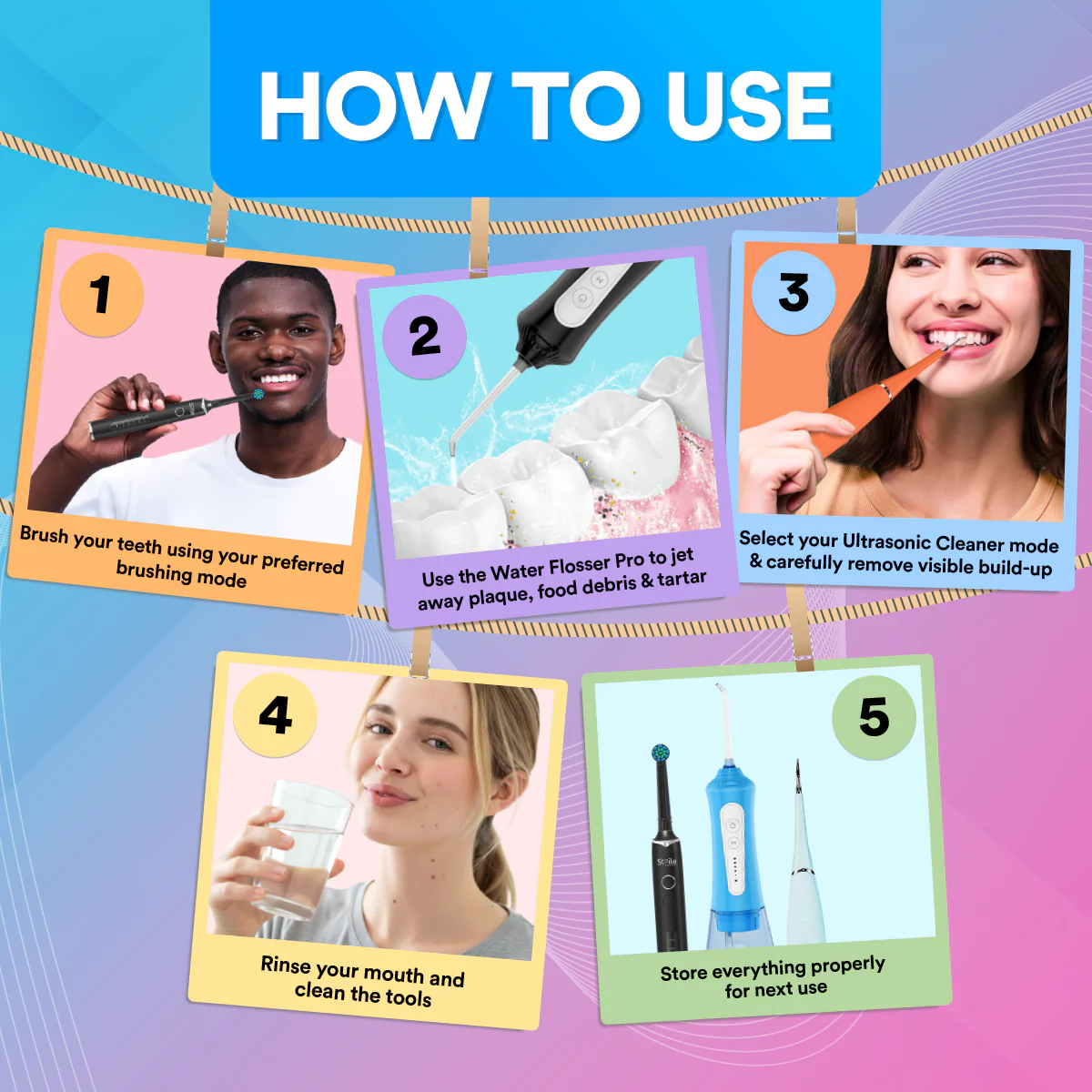 HOW TO USE

1

Brush your teeth using your preferred brushing mode

2

Use the Water Flosser Pro to jet away plaque, food debris & tartar

3

Select your Ultrasonic Cleaner mode & carefully remove visible build-up

4

Rinse your mouth and clean the tools

5

Smile

Store everything properly for next use