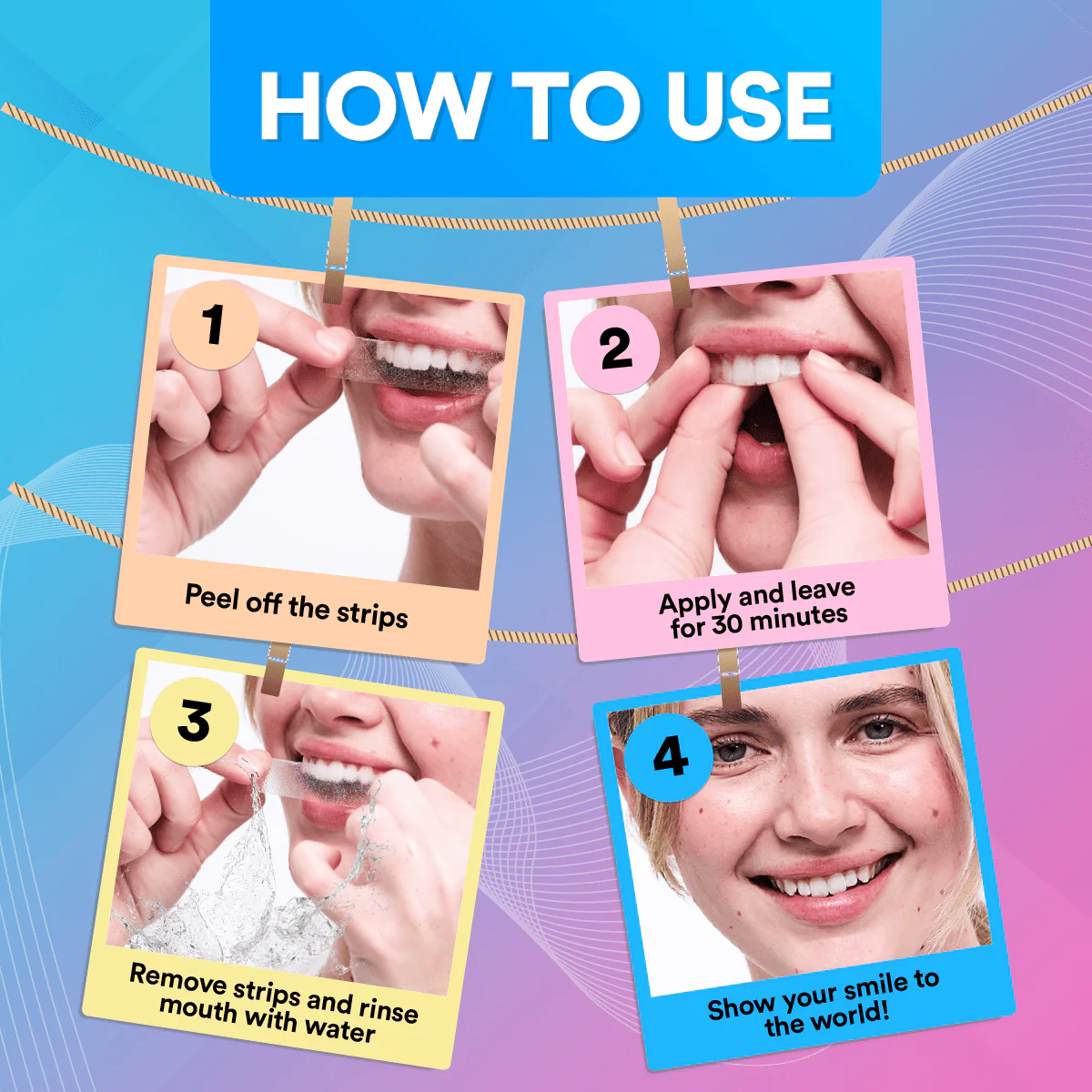 HOW TO USE

1

Peel off the strips

2

Apply and leave for 30 minutes

3

Remove strips and rinse mouth with water

4

Show your smile to the world!