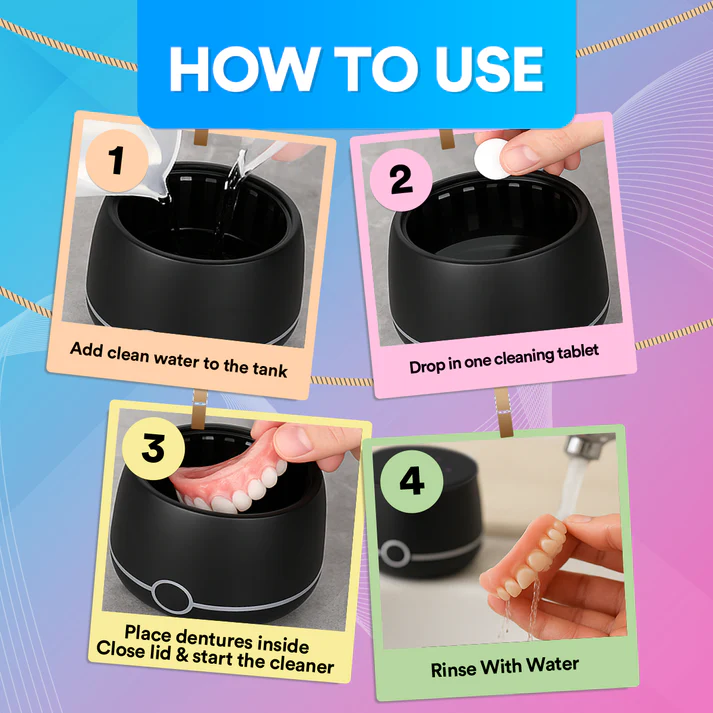 HOW TO USE

1

Add clean water to the tank

2

Drop in one cleaning tablet

3

Place dentures inside
Close lid & start the cleaner

4

Rinse With Water