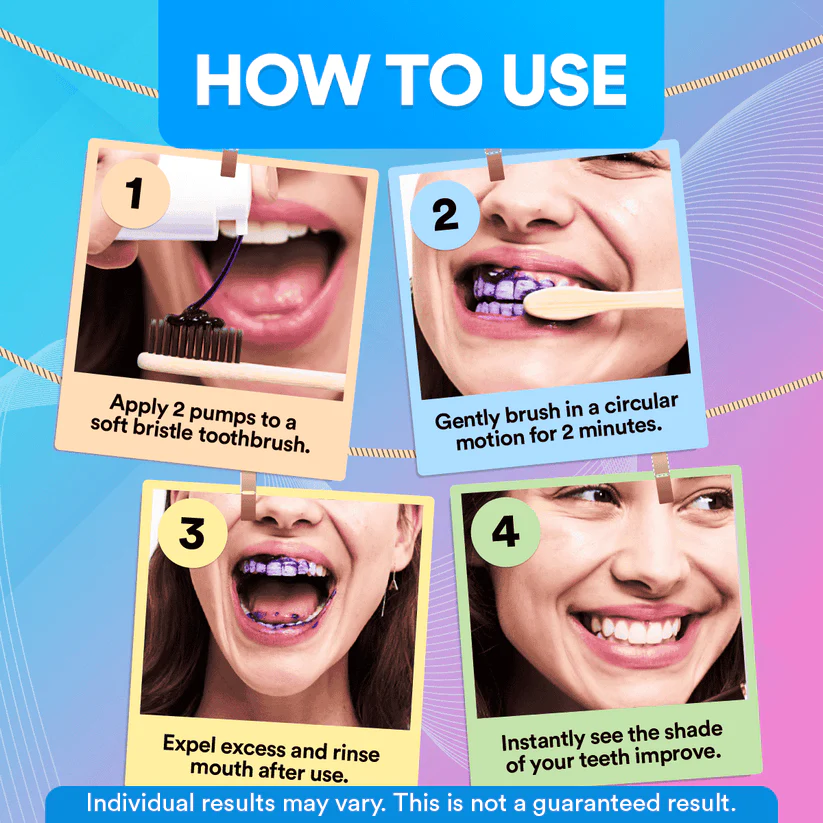 HOW TO USE

1

Apply 2 pumps to a soft bristle toothbrush.

2

Gently brush in a circular motion for 2 minutes.

3

Expel excess and rinse mouth after use.

4

Instantly see the shade of your teeth improve.

Individual results may vary. This is not a guaranteed result.