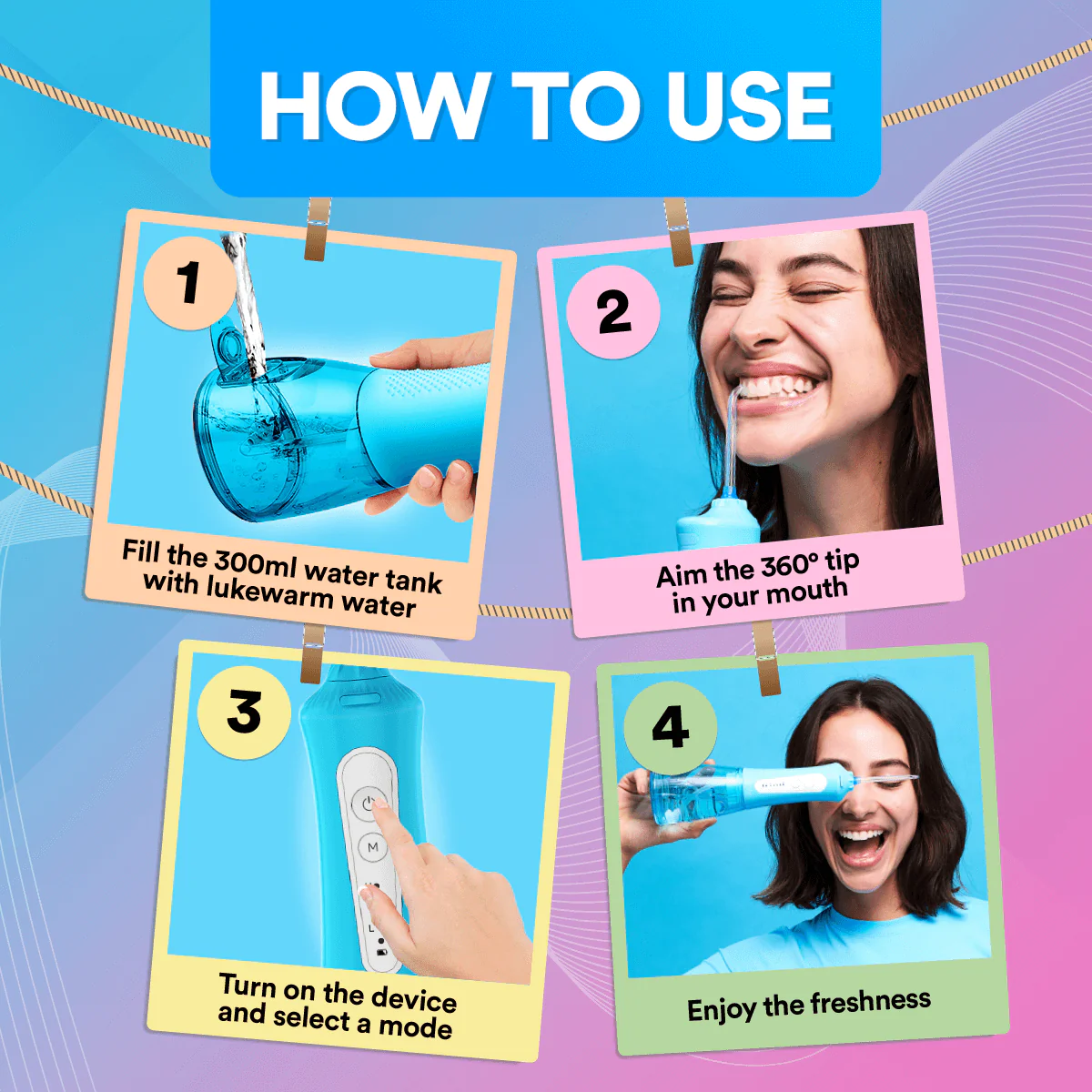 HOW TO USE

1

Fill the 300ml water tank with lukewarm water

2

Aim the 360° tip in your mouth

3

M

Turn on the device and select a mode

4

Enjoy the freshness